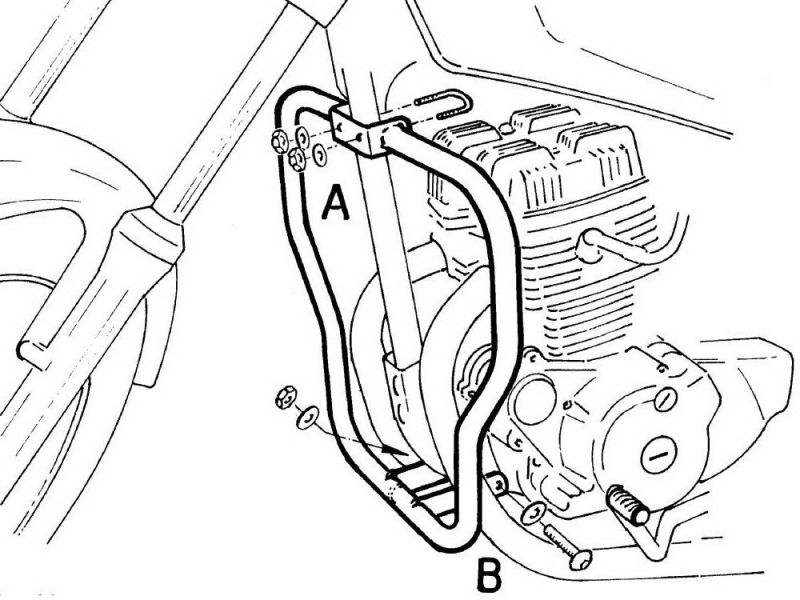 A

B